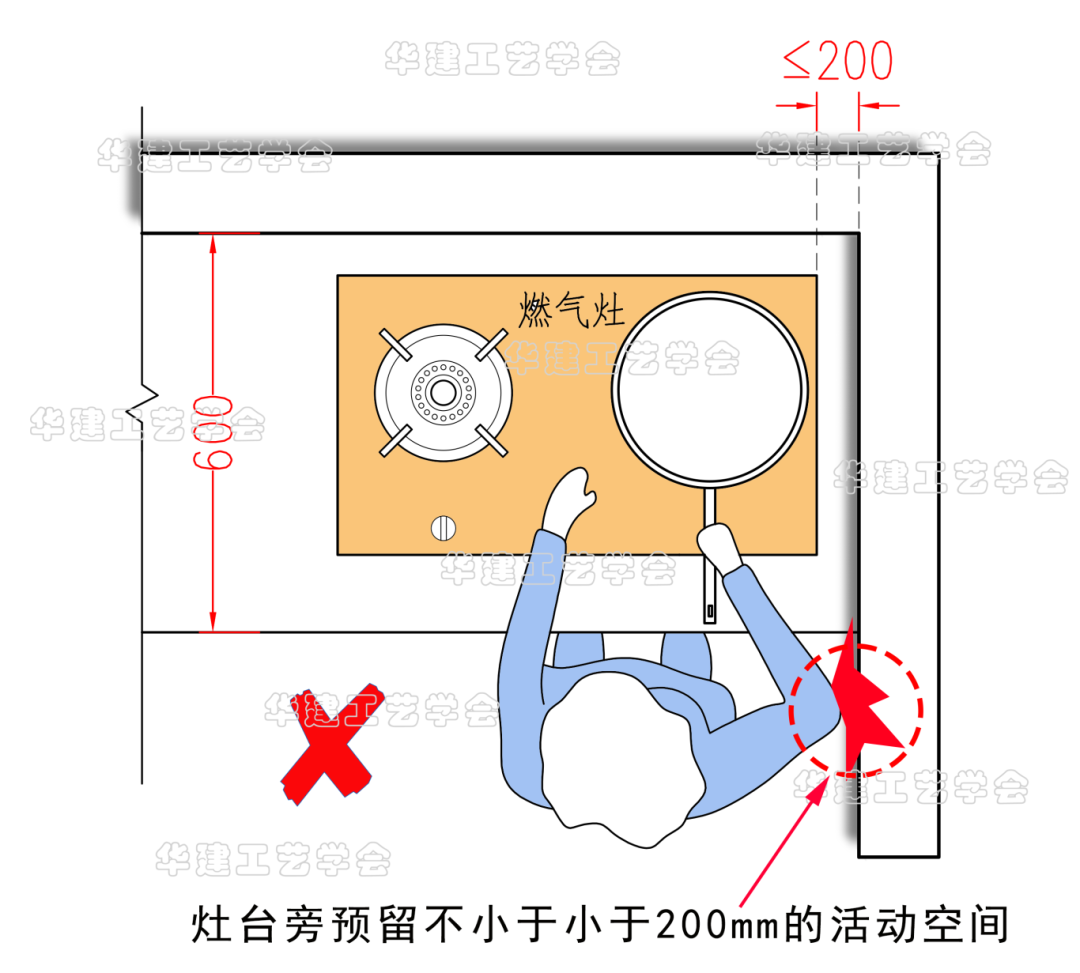 华建工艺学会

≤200

华建工艺学会

华建工艺学会

燃气灶

华建工艺学会

华建工艺学会

600

华建工艺学会

华建工艺学会

华建工艺学会

华建工艺学会

华建工艺学会

灶台旁预留不小于小于200mm的活动空间